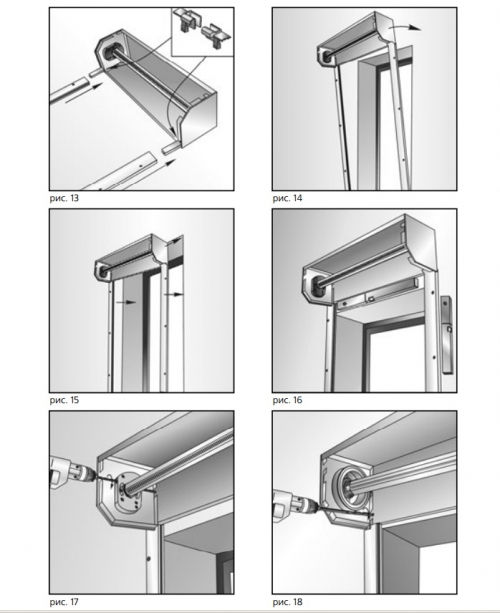 рис. 13

рис. 14

рис. 15

рис. 16

рис. 17

рис. 18