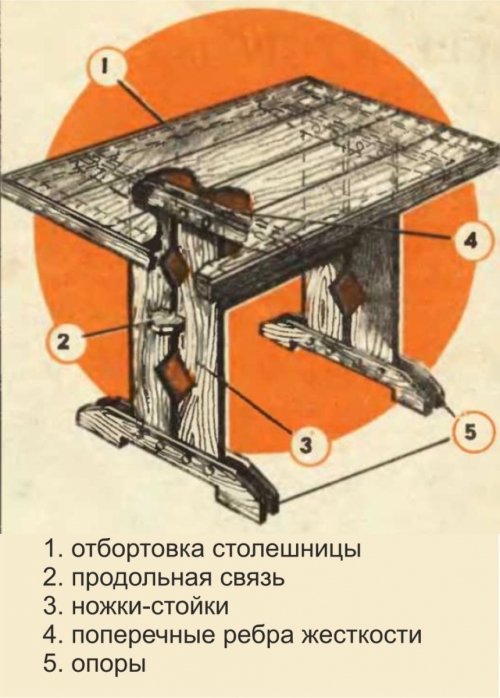 1

4

2

3

5

1. отбортовка столешницы
2. продольная связь
3. ножки-стойки
4. поперечные ребра жесткости
5. опоры