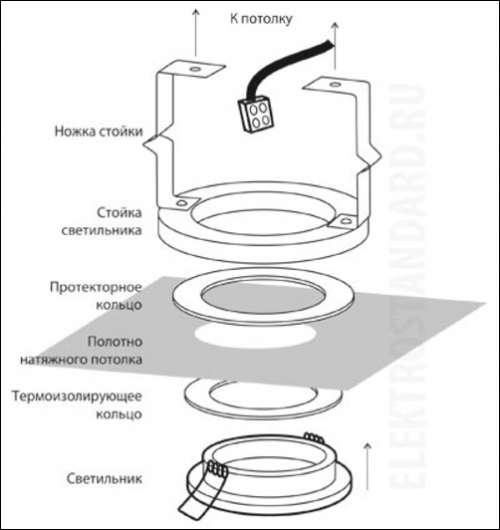 К потолку

Ножка стойки

Стойка светильника

Протекторное кольцо

Полотно натяжного потолка

Термоизолирующее кольцо

Светильник

ELEKTROSTANDARD.RU