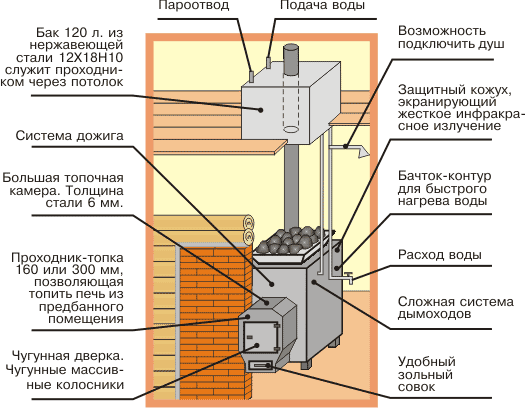 Пароотвод

Подача воды

Бак 120 л. из нержавеющей стали 12Х18Н10 служит проходником через потолок

Система дожига

Большая топочная камера. Толщина стали 6 мм.

Проходник-топка 160 или 300 мм, позволяющая топить печь из предбанного помещения

Чугунная дверка. Чугунные массивные колосники

Возможность подключить душ

Защитный кожух, экранирующий жесткое инфракрасное излучение

Бачток-контур для быстрого нагрева воды

Расход воды

Сложная система дымоходов

Удобный зольный совок