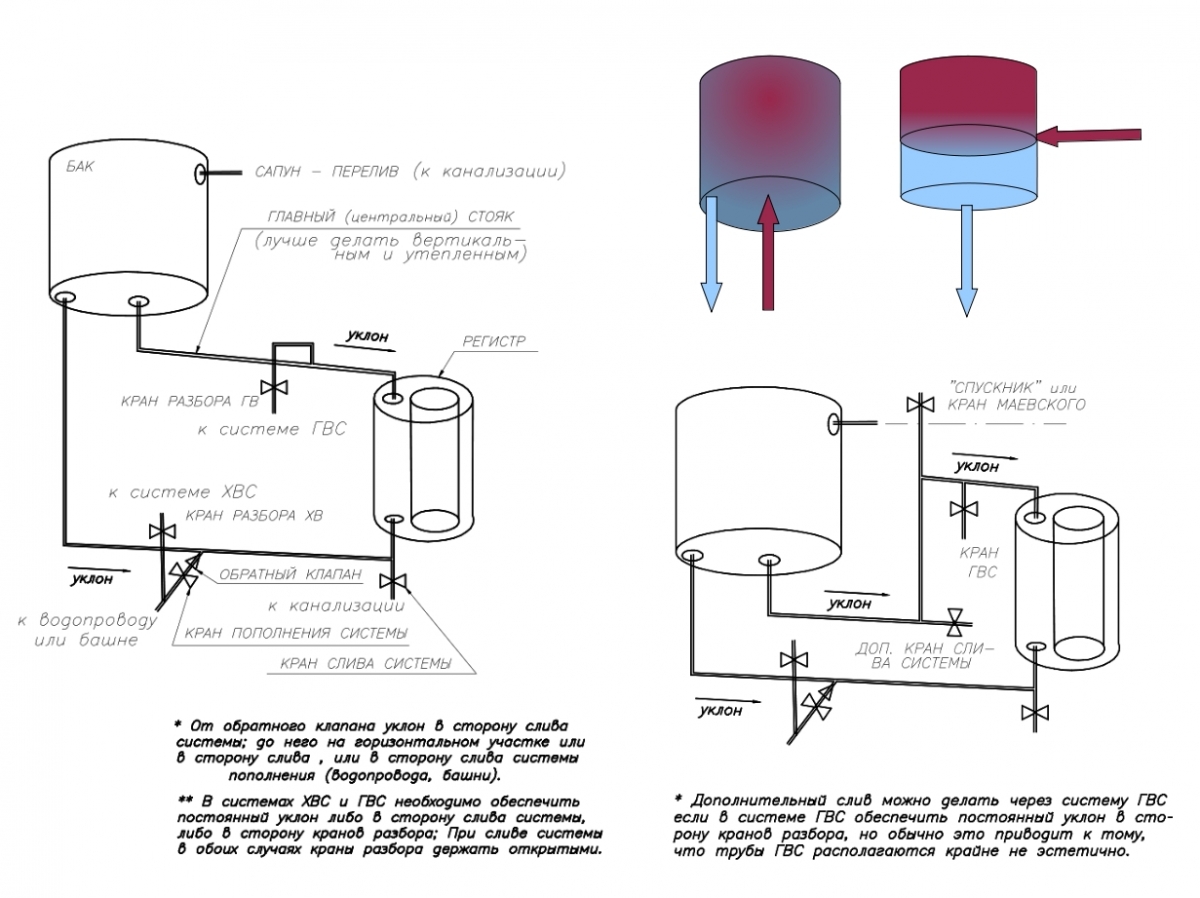 БАК

САПУН – ПЕРЕЛИВ (к канализации)

ГЛАВНЫЙ (центральный) СТОЯК
(лучше делать вертикальным и утепленным)

уклон

РЕГИСТР

КРАН РАЗБОРА ГВ

к системе ГВС

к системе ХВС

КРАН РАЗБОРА ХВ

уклон

ОБРАТНЫЙ КЛАПАН

к канализации

к водопроводу или башне

КРАН ПОПОЛНЕНИЯ СИСТЕМЫ

КРАН СЛИВА СИСТЕМЫ

* От обратного клапана уклон в сторону слива системы; до него на горизонтальном участке или в сторону слива , или в сторону слива системы пополнения (водопровода, башни).

** В системах ХВС и ГВС необходимо обеспечить постоянный уклон либо в сторону слива системы, либо в сторону кранов разбора; При сливе системы в обоих случаях краны разбора держать открытыми.

"СПУСКНИК" или КРАН МАЕВСКОГО

уклон

КРАН ГВС

уклон

ДОП. КРАН СЛИВА СИСТЕМЫ

уклон

* Дополнительный слив можно делать через систему ГВС если в системе ГВС обеспечить постоянный уклон в сторону кранов разбора, но обычно это приводит к тому, что трубы ГВС располагаются крайне не эстетично.